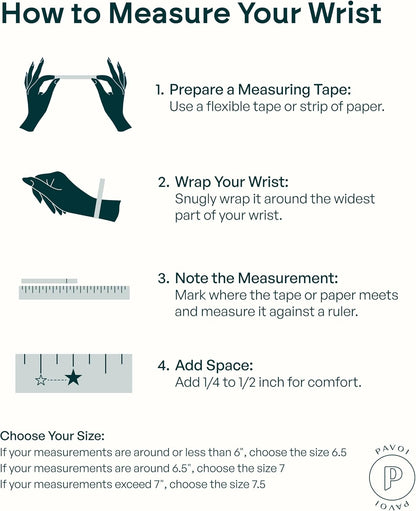 How to Measure Your Wrist

1. Prepare a Measuring Tape:
Use a flexible tape or strip of paper.

2. Wrap Your Wrist:
Snugly wrap it around the widest part of your wrist.

3. Note the Measurement:
Mark where the tape or paper meets and measure it against a ruler.

4. Add Space:
Add 1/4 to 1/2 inch for comfort.

Choose Your Size:
If your measurements are around or less than 6", choose the size 6.5
If your measurements are around 6.5", choose the size 7
If your measurements exceed 7", choose the size 7.5

PAVOI
P
PAVOI